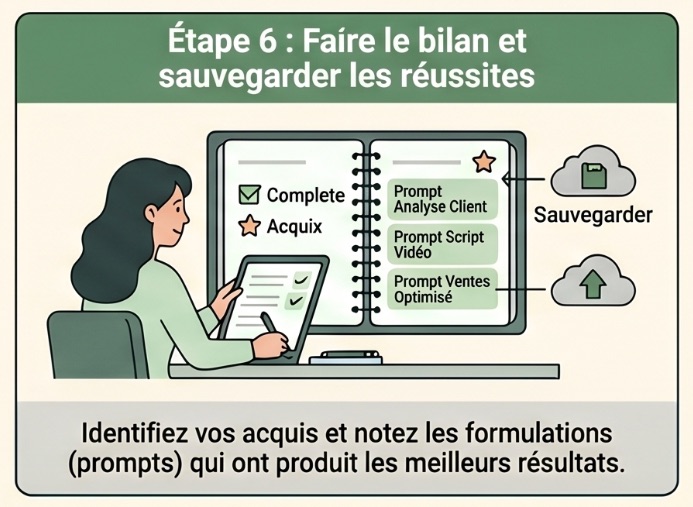 Étape 6 : Faíre le bilan et sauvegarder les réussites

Complete

Acquix

Prompt Analyse Client

Prompt Script Vidéo

Prompt Ventes Optimisé

Sauvegarder

Identifiez vos acquis et notez les formulations (prompts) qui ont produit les meilleurs résultats.